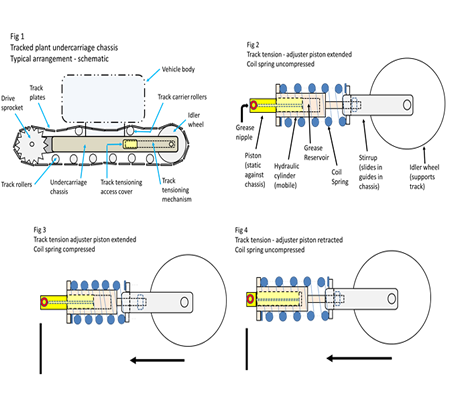 Fig 1
Tracked plant undercarriage chassis
Typical arrangement - schematic

Vehicle body
Track plates
Drive sprocket
Track carrier rollers
Idler wheel
Track rollers
Undercarriage chassis
Track tensioning access cover
Track tensioning mechanism

Fig 2
Track tension - adjuster piston extended
Coil spring uncompressed

Grease nipple
Piston (static against chassis)
Hydraulic cylinder (mobile)
Grease Reservoir
Coil Spring
Stirrup (slides in guides in chassis)
Idler wheel (supports track)

Fig 3
Track tension adjuster piston extended
Coil spring compressed

Fig 4
Track tension - adjuster piston retracted
Coil spring uncompressed